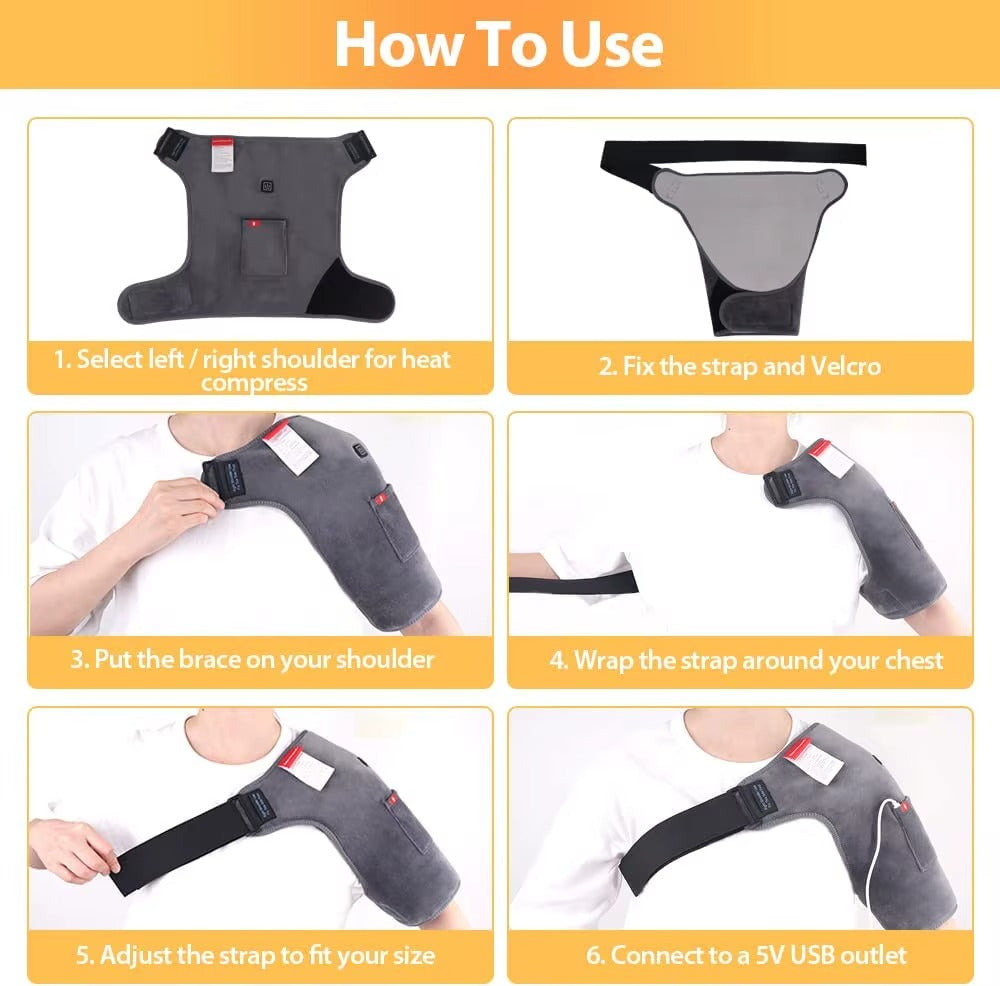 How To Use

1. Select left / right shoulder for heat compress

2. Fix the strap and Velcro

3. Put the brace on your shoulder

4. Wrap the strap around your chest

5. Adjust the strap to fit your size

6. Connect to a 5V USB outlet